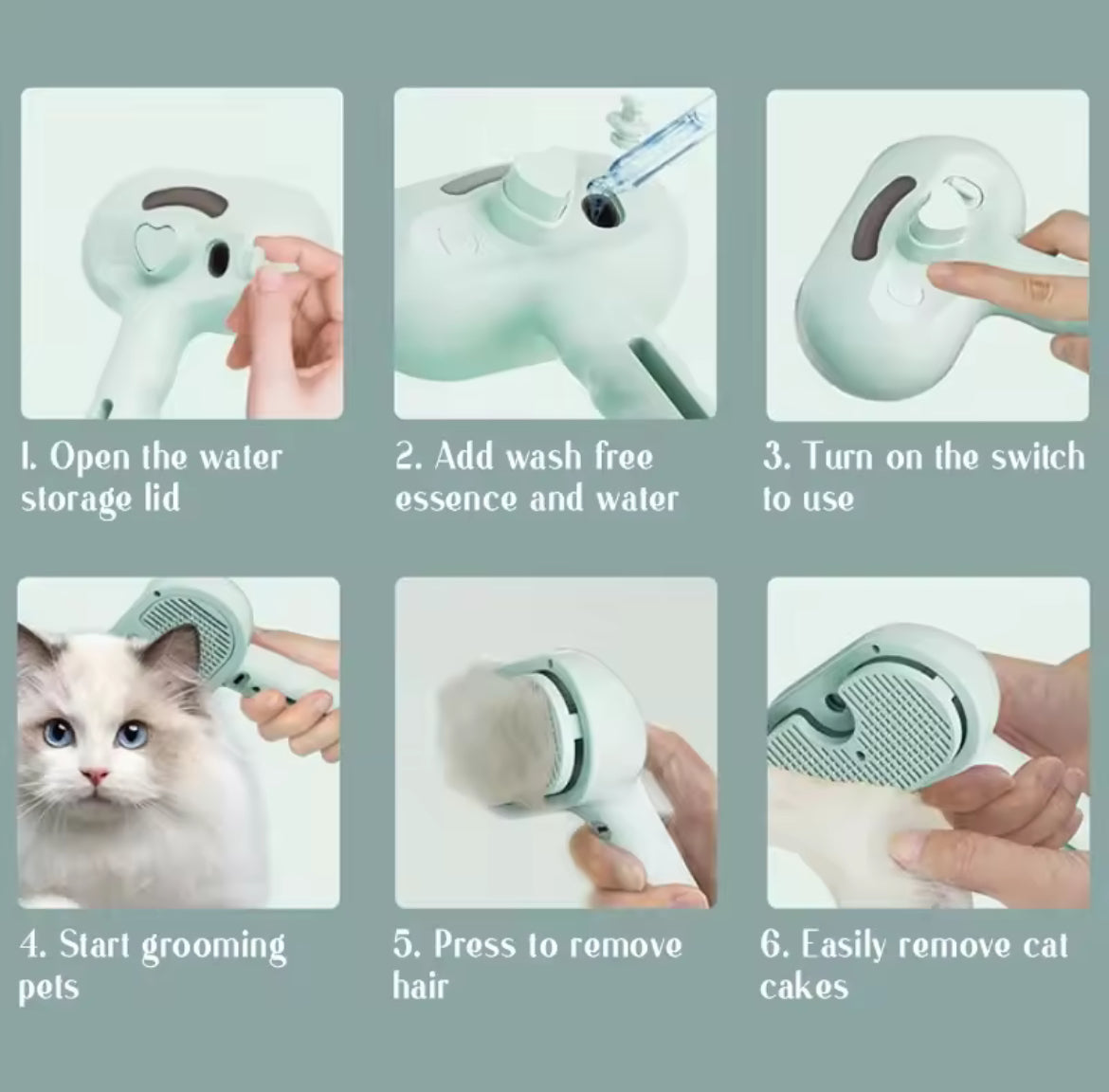 1. Open the water storage lid

2. Add wash free essence and water

3. Turn on the switch to use

4. Start grooming pets

5. Press to remove hair

6. Easily remove cat cakes