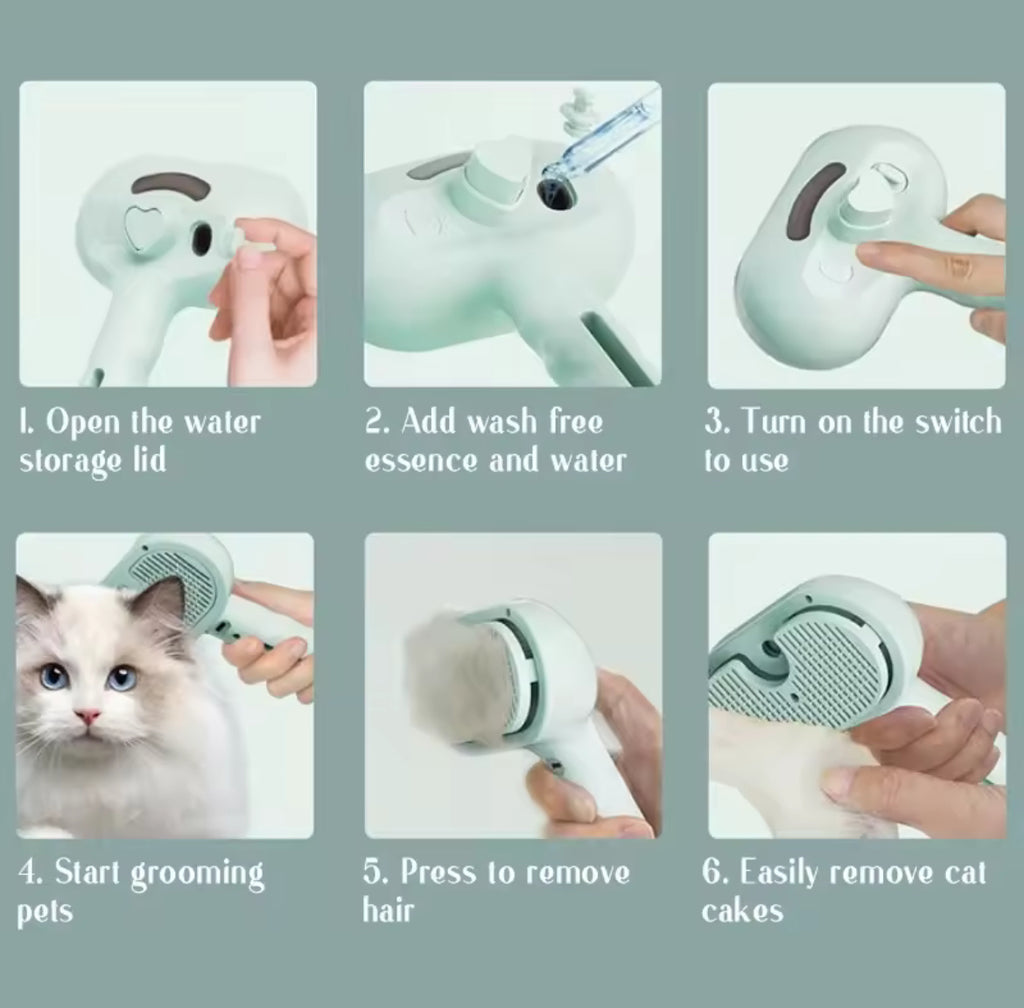 1. Open the water storage lid

2. Add wash free essence and water

3. Turn on the switch to use

4. Start grooming pets

5. Press to remove hair

6. Easily remove cat cakes