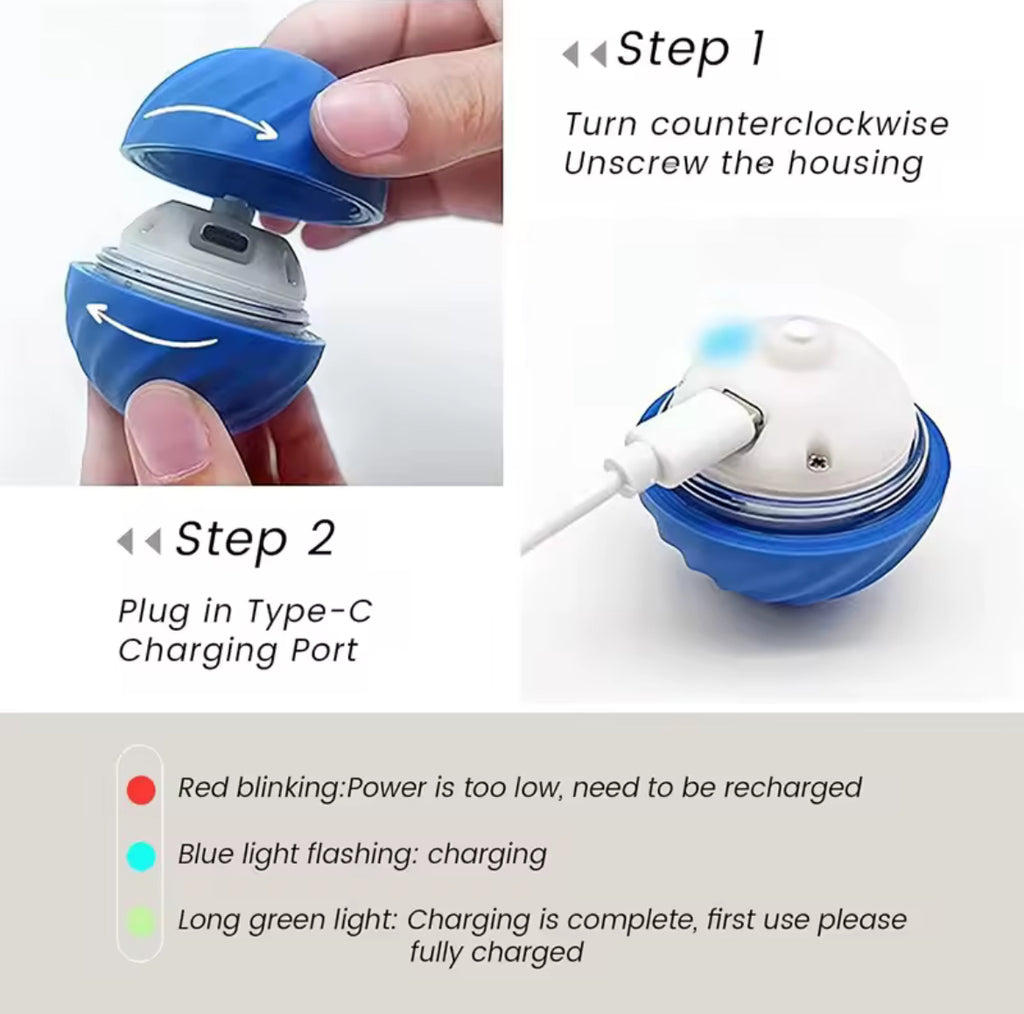 Step 1

Turn counterclockwise
Unscrew the housing

Step 2

Plug in Type-C
Charging Port

Red blinking:Power is too low, need to be recharged

Blue light flashing: charging

Long green light: Charging is complete, first use please fully charged